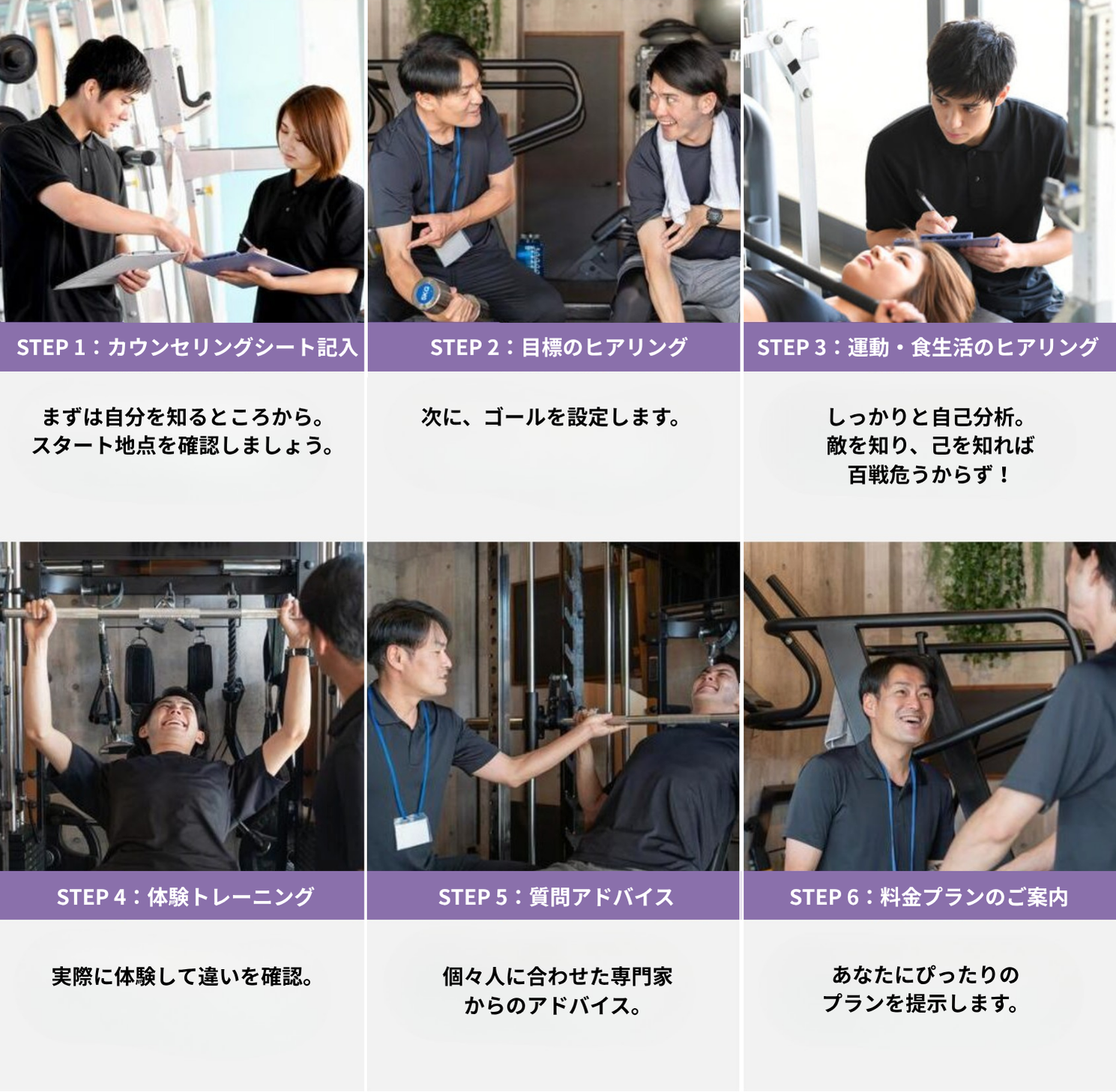 STEP 1：カウンセリングシート記入

まずは自分を知るところから。
スタート地点を確認しましょう。

STEP 2：目標のヒアリング

次に、ゴールを設定します。

STEP 3：運動・食生活のヒアリング

しっかりと自己分析。
敵を知り、己を知れば
百戦危うからず！

STEP 4：体験トレーニング

実際に体験して違いを確認。

STEP 5：質問アドバイス

個々人に合わせた専門家
からのアドバイス。

STEP 6：料金プランのご案内

あなたにぴったりの
プランを提示します。